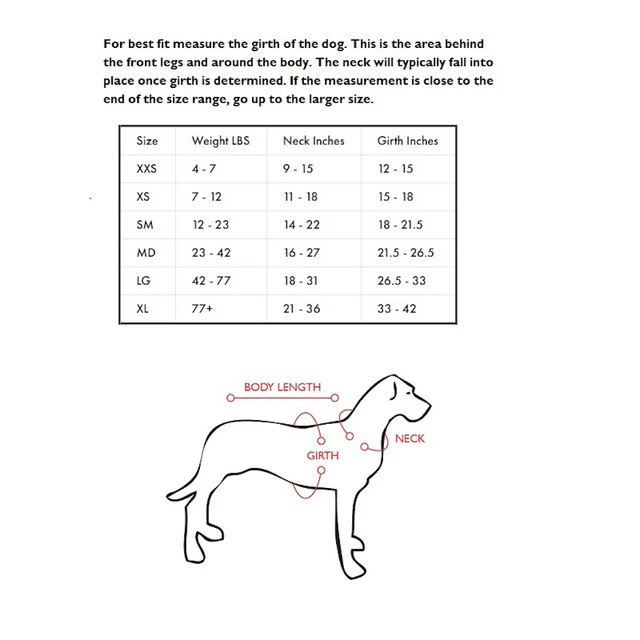 For best fit measure the girth of the dog. This is the area behind the front legs and around the body. The neck will typically fall into place once girth is determined. If the measurement is close to the end of the size range, go up to the larger size.

| Size | Weight LBS | Neck Inches | Girth Inches |
|---|---|---|---|
| XXS | 4 - 7 | 9 - 15 | 12 - 15 |
| XS | 7 - 12 | 11 - 18 | 15 - 18 |
| SM | 12 - 23 | 14 - 22 | 18 - 21.5 |
| MD | 23 - 42 | 16 - 27 | 21.5 - 26.5 |
| LG | 42 - 77 | 18 - 31 | 26.5 - 33 |
| XL | 77+ | 21 - 36 | 33 - 42 |

BODY LENGTH
NECK
GIRTH